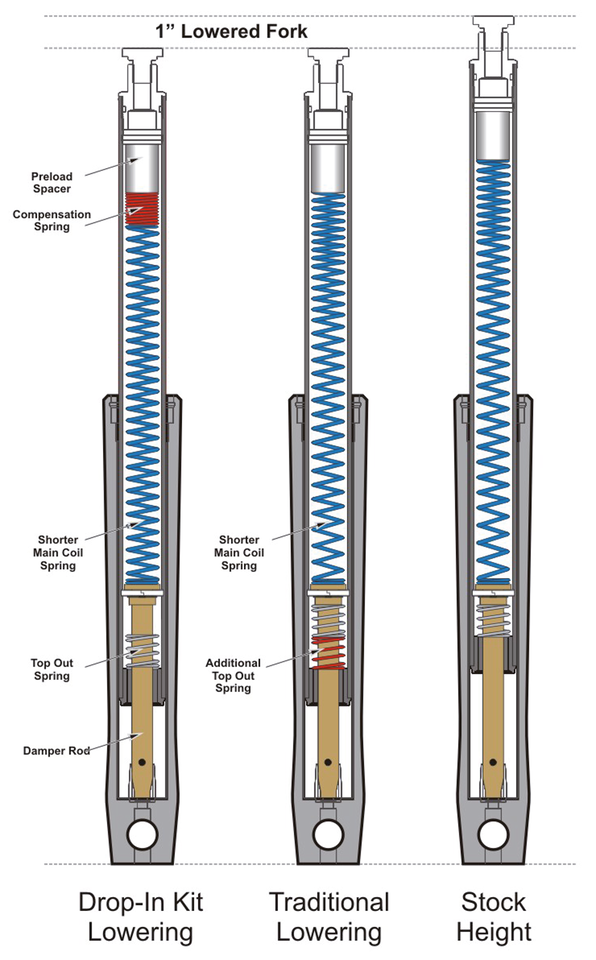 1" Lowered Fork

Preload Spacer

Compensation Spring

Shorter Main Coil Spring

Top Out Spring

Damper Rod

Shorter Main Coil Spring

Additional Top Out Spring

Drop-In Kit Lowering

Traditional Lowering

Stock Height