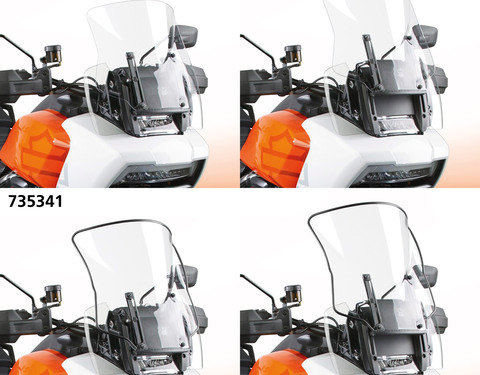 735341